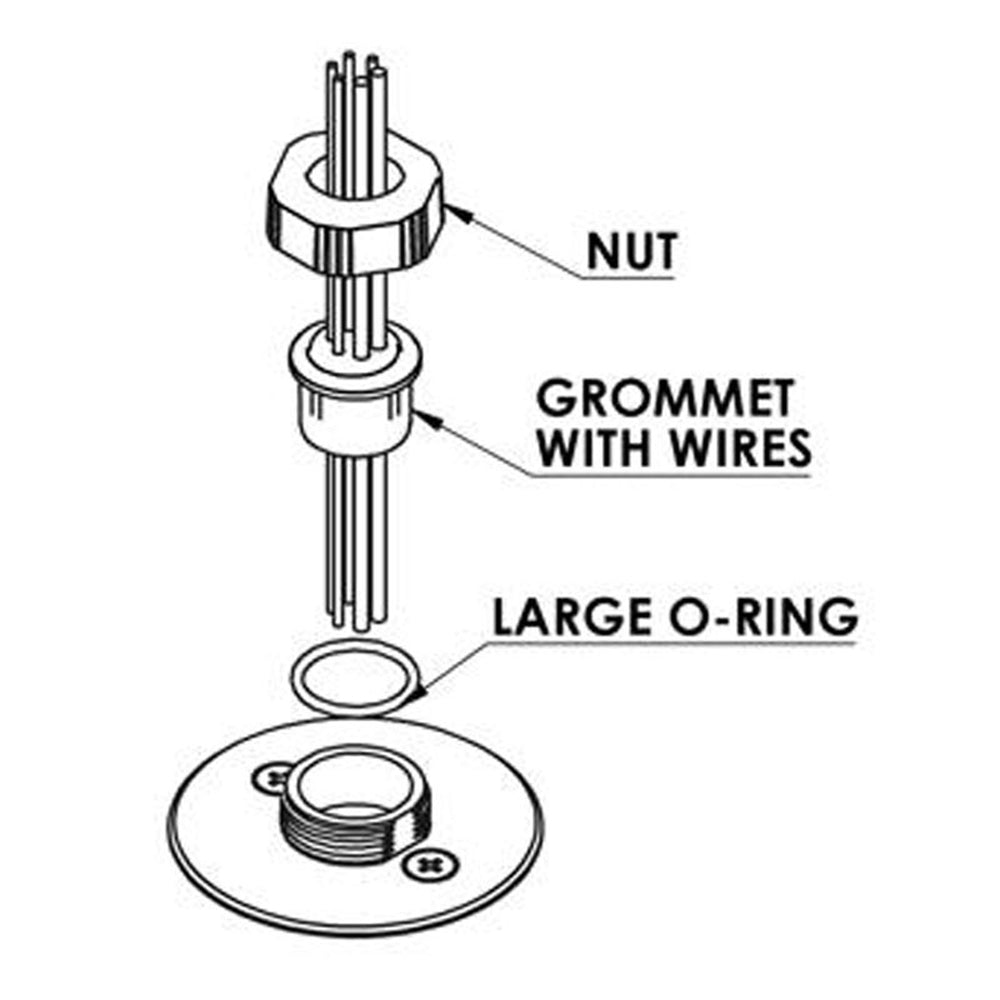 NUT

GROMMET WITH WIRES

LARGE O-RING